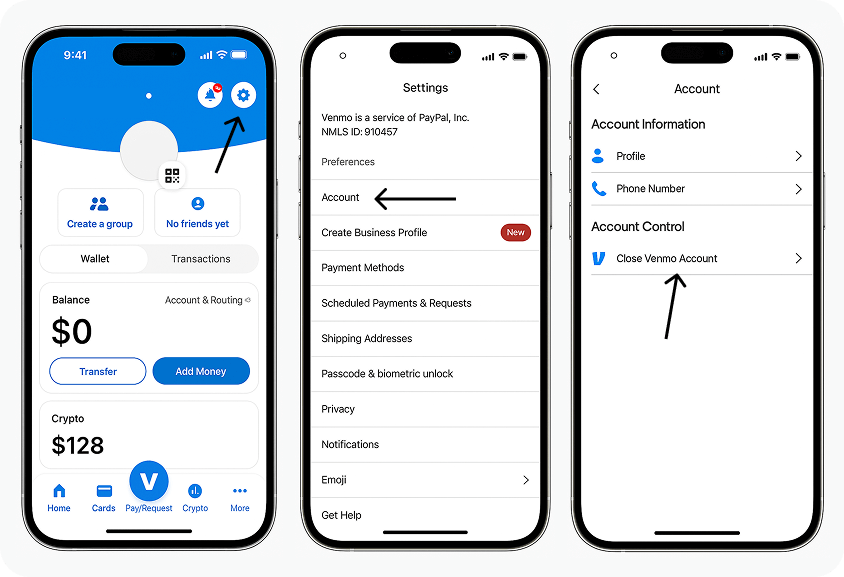 9:41

Create a group

No friends yet

Wallet

Transactions

Balance

Account & Routing

$0

Transfer

Add Money

Crypto

$128

Home

Cards

V

Pay/Request

Crypto

More

Settings

Venmo is a service of PayPal, Inc.
NMLS ID: 910457

Preferences

Account

Create Business Profile

New

Payment Methods

Scheduled Payments & Requests

Shipping Addresses

Passcode & biometric unlock

Privacy

Notifications

Emoji

Get Help

Account

Account Information

Profile

Phone Number

Account Control

Close Venmo Account